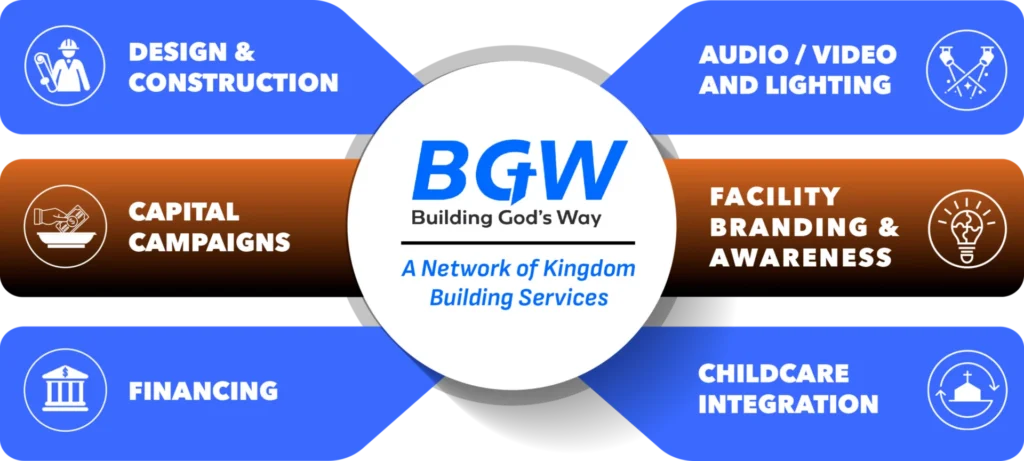 DESIGN & CONSTRUCTION

CAPITAL CAMPAIGNS

FINANCING

BGW
Building God's Way

A Network of Kingdom Building Services

AUDIO / VIDEO AND LIGHTING

FACILITY BRANDING & AWARENESS

CHILDCARE INTEGRATION